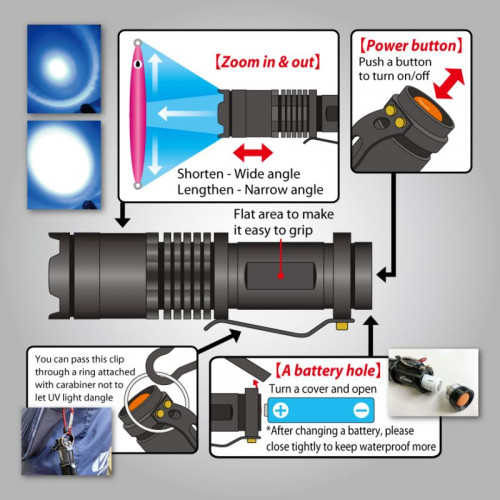 【Zoom in & out】

Shorten - Wide angle
Lengthen - Narrow angle

【Power button】
Push a button to turn on/off

Flat area to make it easy to grip

You can pass this clip through a ring attached with carabiner not to let UV light dangle

【A battery hole】
Turn a cover and open

*After changing a battery, please close tightly to keep waterproof more