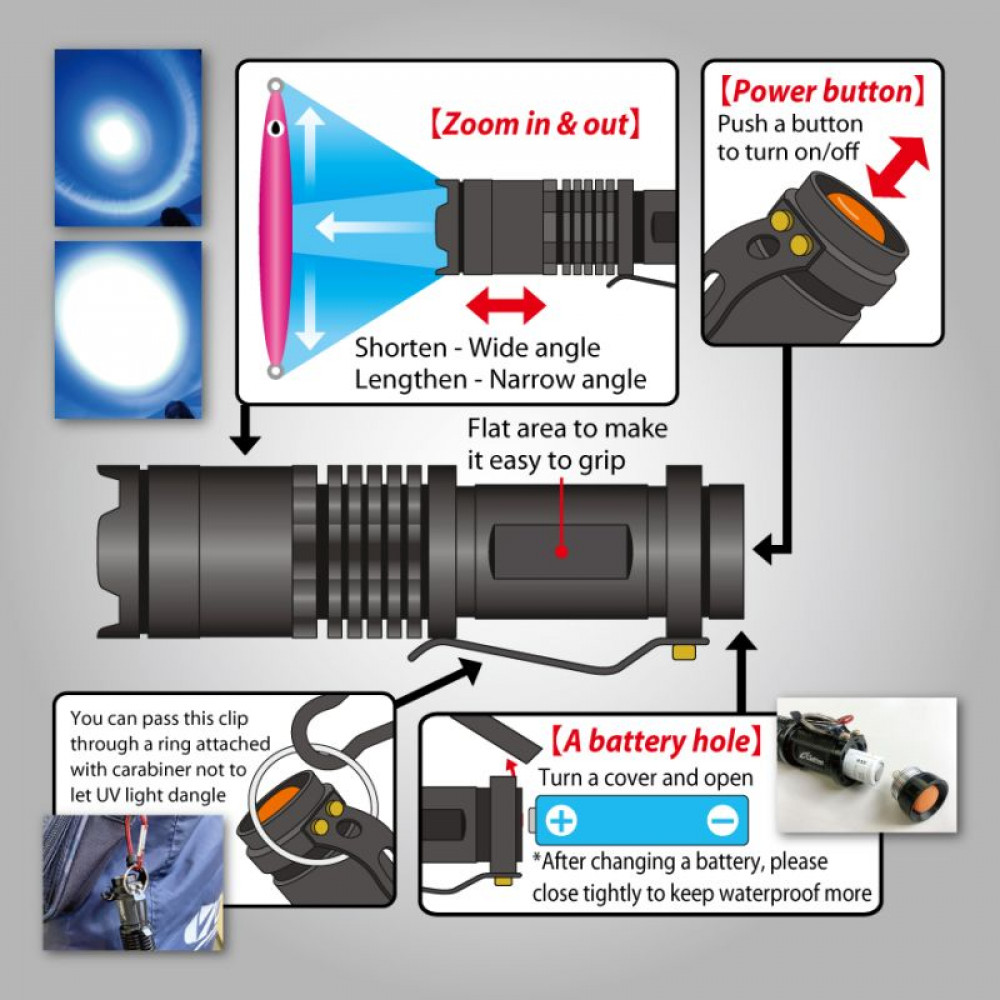 【Zoom in & out】

Shorten - Wide angle
Lengthen - Narrow angle

【Power button】
Push a button to turn on/off

Flat area to make it easy to grip

You can pass this clip through a ring attached with carabiner not to let UV light dangle

【A battery hole】
Turn a cover and open

*After changing a battery, please close tightly to keep waterproof more